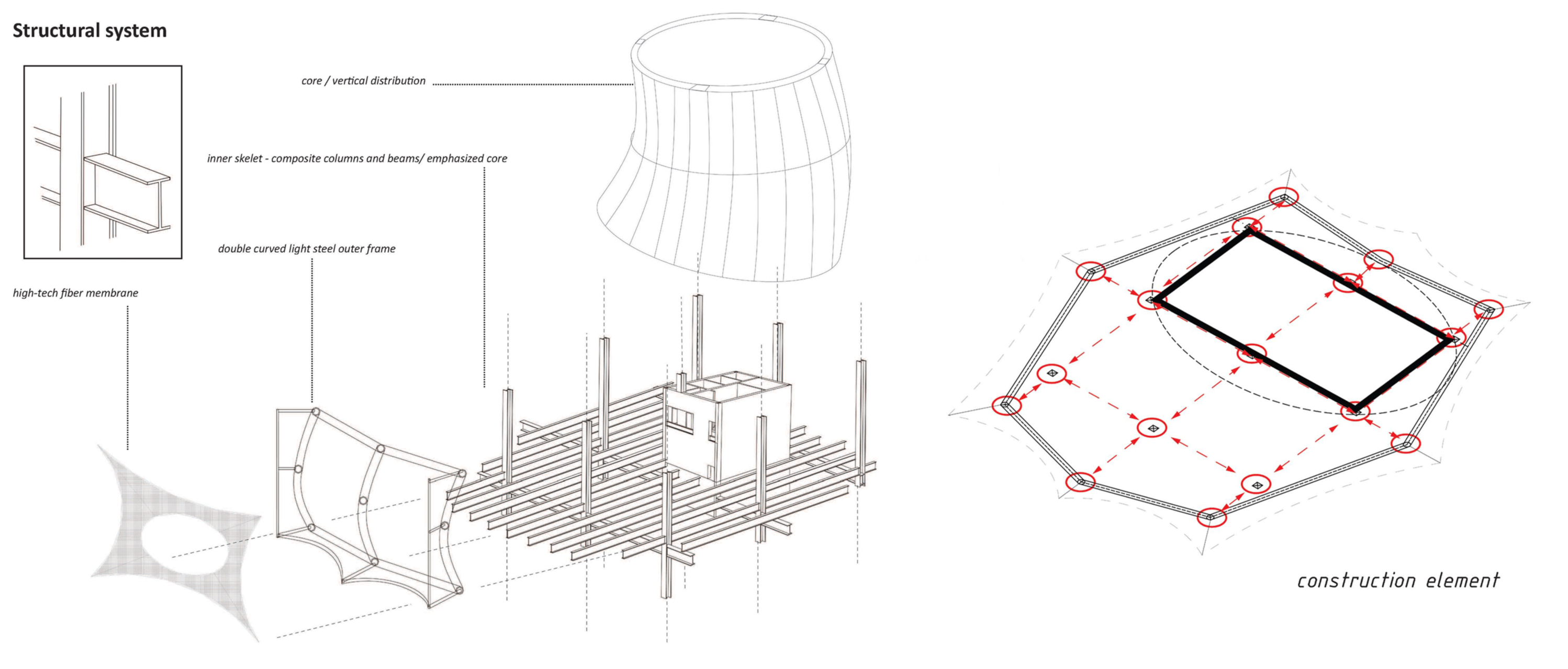 Structural system

core / vertical distribution

inner skelet - composite columns and beams/ emphasized core

double curved light steel outer frame

high-tech fiber membrane

construction element