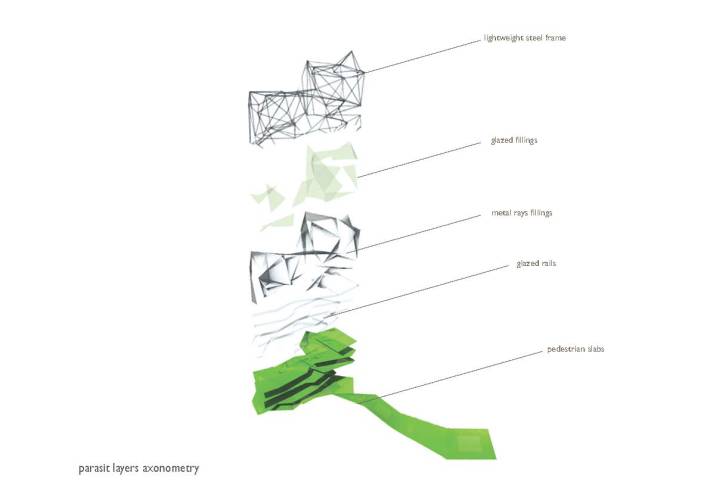 lightweight steel frame

glazed fillings

metal rays fillings

glazed rails

pedestrian slabs

parasit layers axonometry