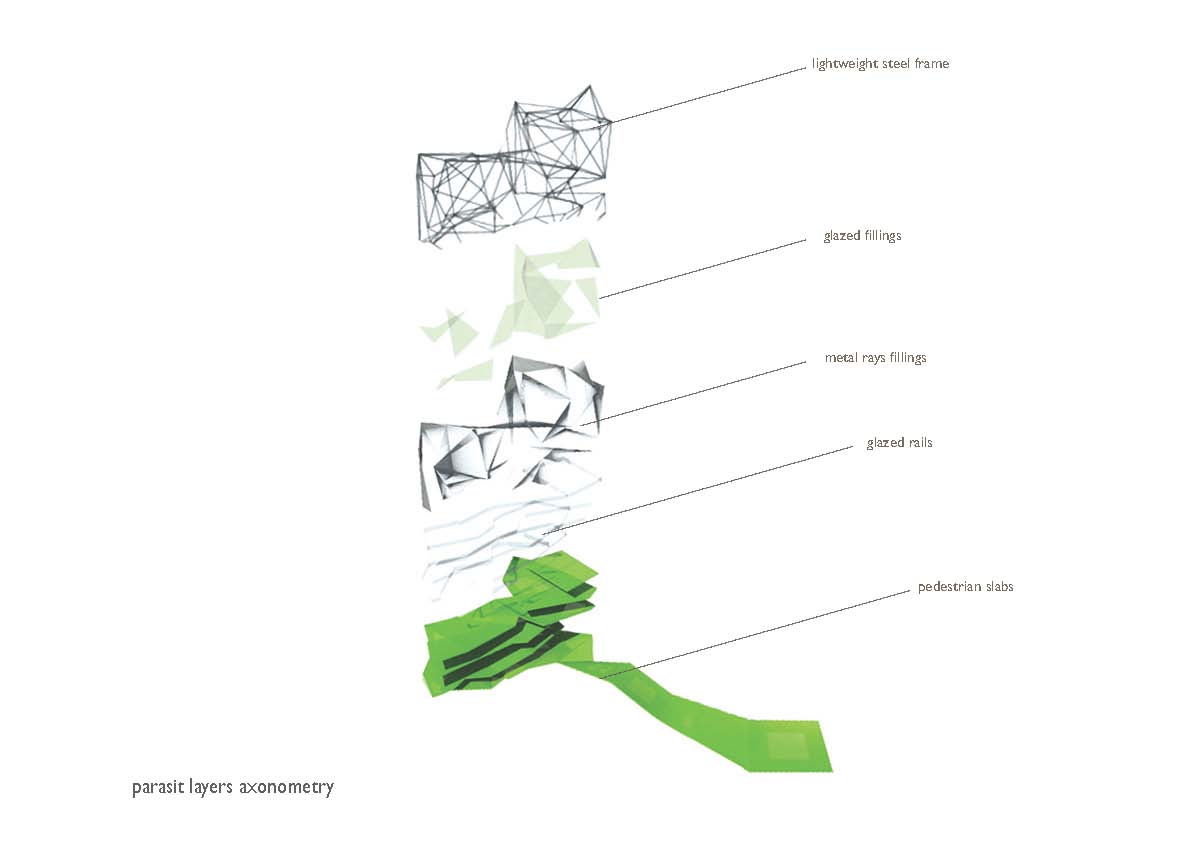 lightweight steel frame

glazed fillings

metal rays fillings

glazed rails

pedestrian slabs

parasit layers axonometry