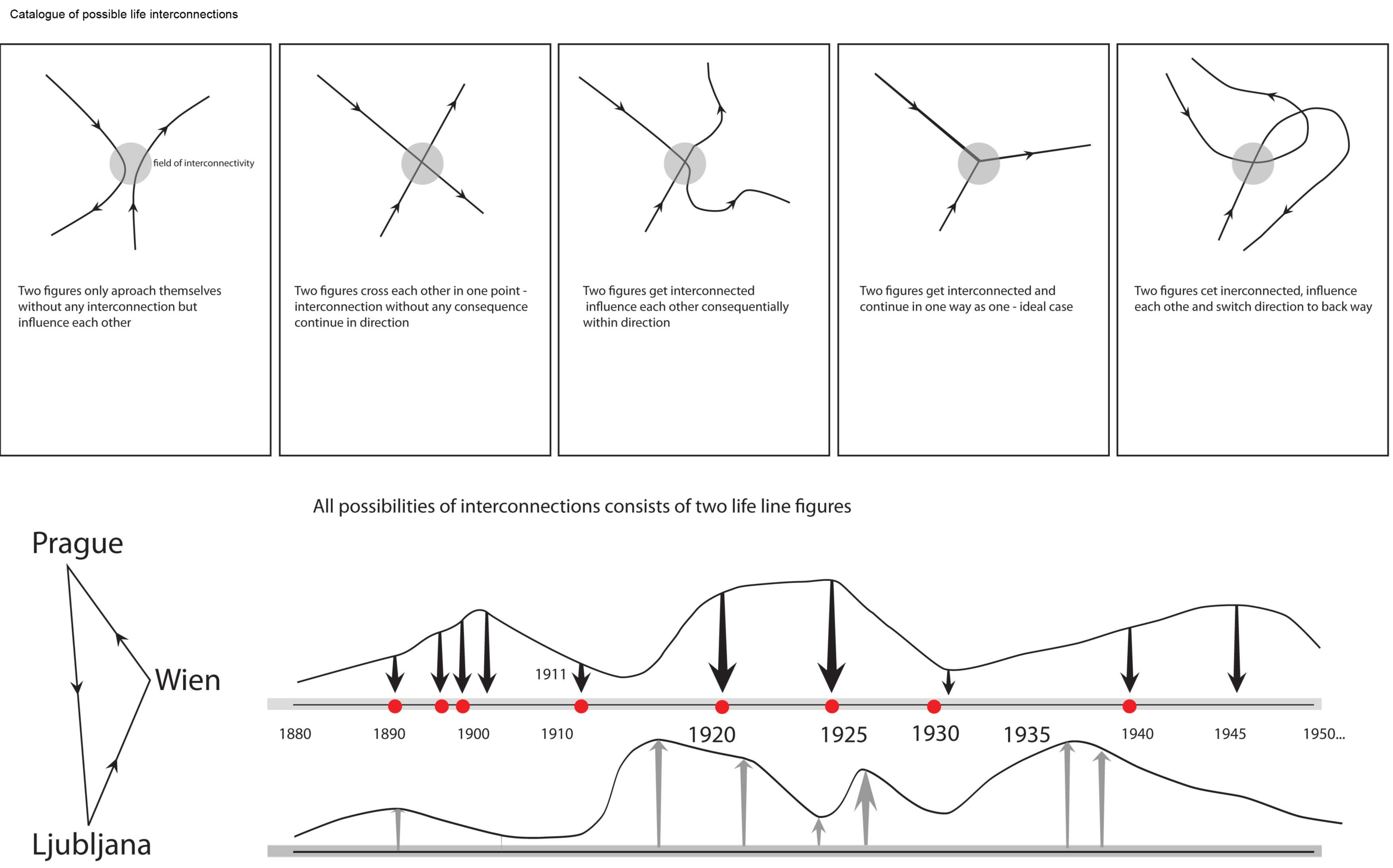 Catalogue of possible life interconnections

field of interconnectivity

Two figures only aproach themselves without any interconnection but influence each other

Two figures cross each other in one point - interconnection without any consequence continue in direction

Two figures get interconnected influence each other consequentially within direction

Two figures get interconnected and continue in one way as one - ideal case

Two figures cet inerconnected, influence each othe and switch direction to back way

All possibilities of interconnections consists of two life line figures

Prague

Wien

Ljubljana

1911

1880 1890 1900 1910 1920 1925 1930 1935 1940 1945 1950...